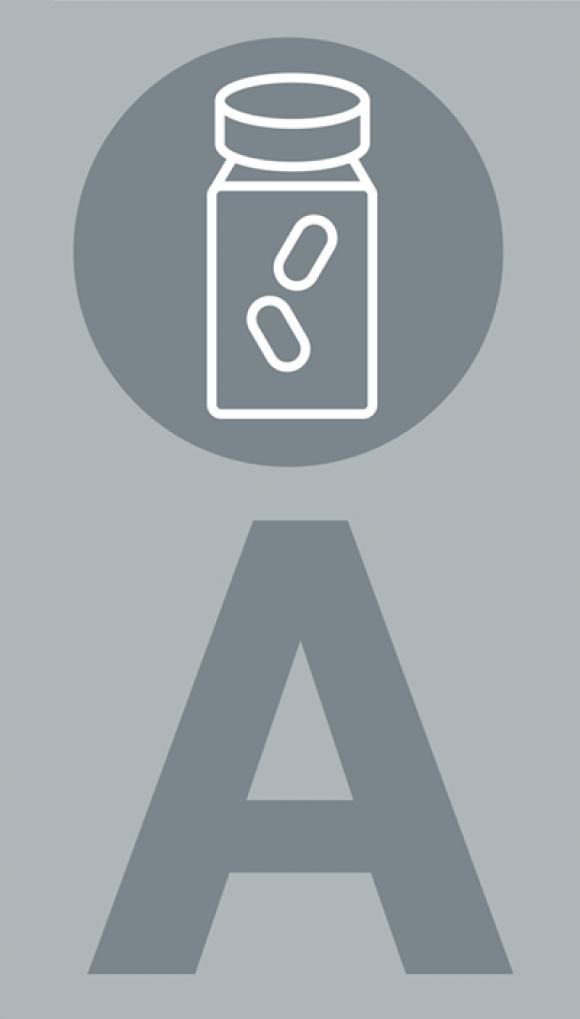 A